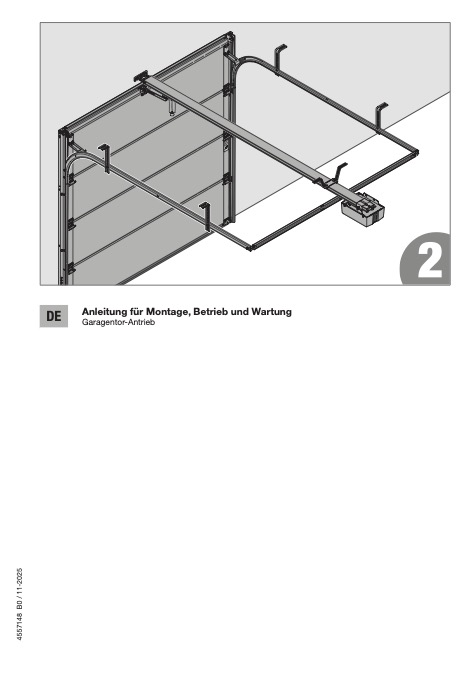 2

DE

Anleitung für Montage, Betrieb und Wartung
Garagentor-Antrieb

4557148 B0 / 11-2025