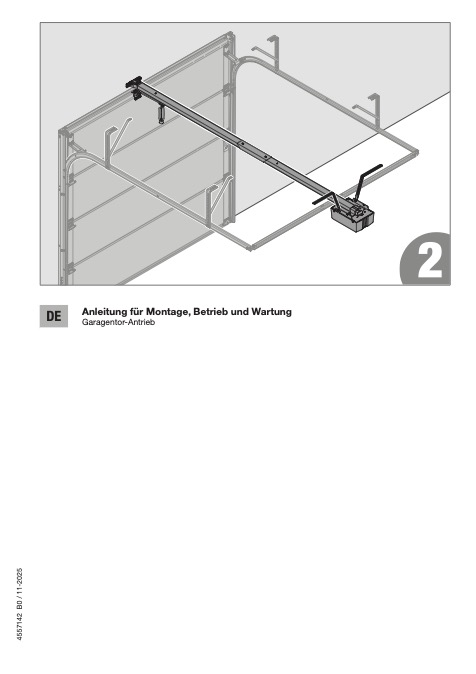 2

DE

Anleitung für Montage, Betrieb und Wartung
Garagentor-Antrieb

4557142 B0 / 11-2025